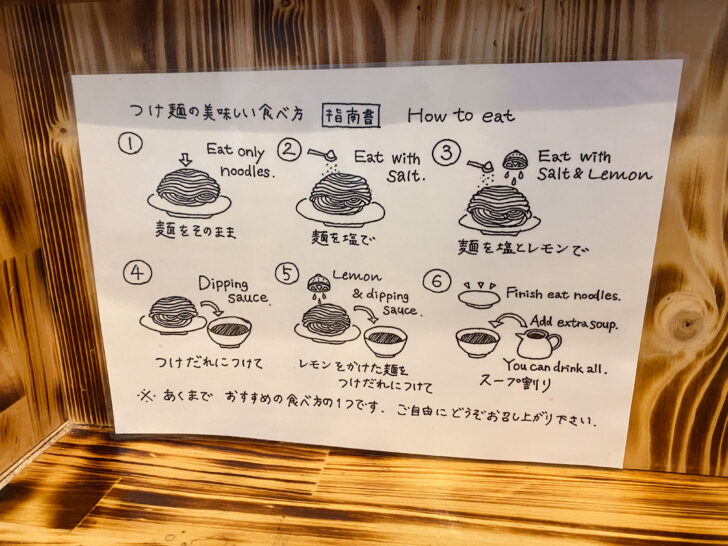 つけ麺の美味しい食べ方 指南書 How to eat

① Eat only noodles.
麺をそのまま

② Eat with Salt.
麺を塩で

③ Eat with Salt & Lemon
麺を塩とレモンで

④ Dipping sauce.
つけだれにつけて

⑤ Lemon & dipping sauce.
レモンをかけた麺をつけだれにつけて

⑥ Finish eat noodles.
Add extra soup.
You can drink all.
スープ割り

※ あくまで おすすめの食べ方の1つです。ご自由にどうぞお召し上がりください。